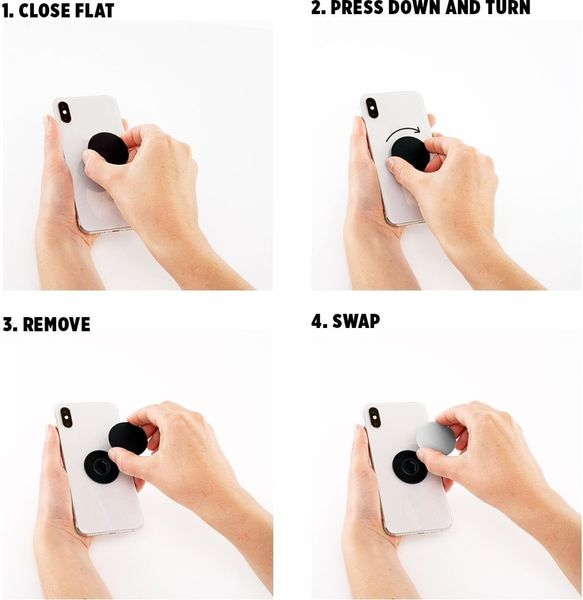 1. CLOSE FLAT

2. PRESS DOWN AND TURN

3. REMOVE

4. SWAP