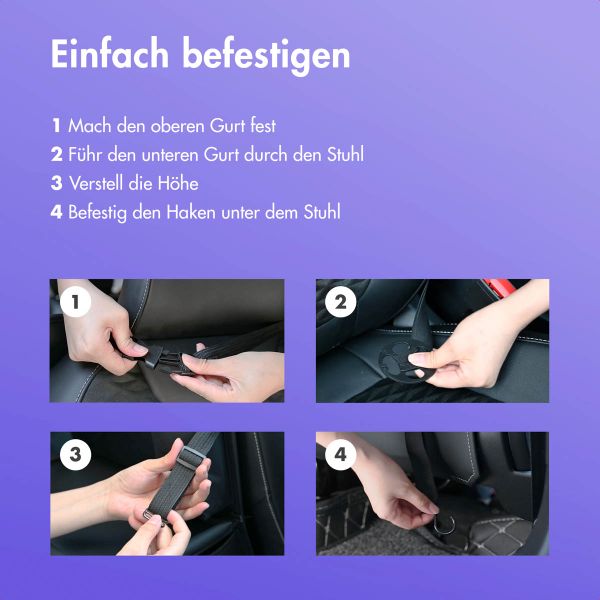 Einfach befestigen

1 Mach den oberen Gurt fest
2 Führ den unteren Gurt durch den Stuhl
3 Verstell die Höhe
4 Befestig den Haken unter dem Stuhl

1

2

3

4