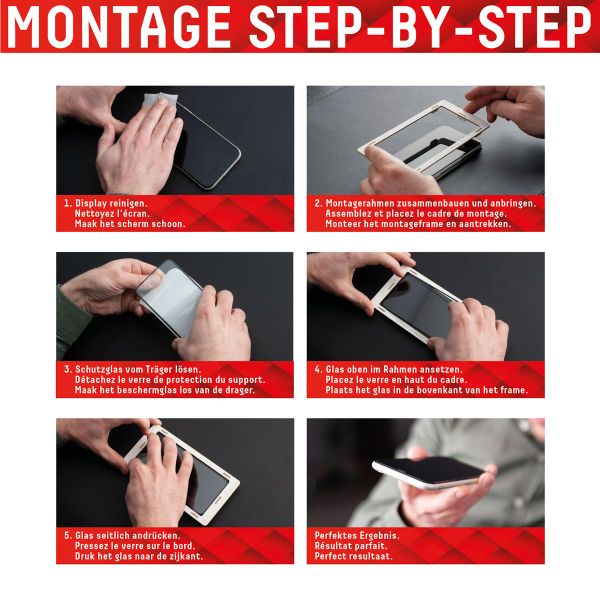 MONTAGE STEP-BY-STEP

1. Display reinigen.
Nettoyez l'écran.
Maak het scherm schoon.

2. Montagerahmen zusammenbauen und anbringen.
Assemblez et placez le cadre de montage.
Monteer het montageframe en aantrekken.

3. Schutzglas vom Träger lösen.
Détachez le verre de protection du support.
Maak het beschermglas los van de drager.

4. Glas oben im Rahmen ansetzen.
Placez le verre en haut du cadre.
Plaats het glas in de bovenkant van het frame.

5. Glas seitlich andrücken.
Pressez le verre sur le bord.
Druk het glas naar de zijkant.

Perfektes Ergebnis.
Résultat parfait.
Perfect resultaat.