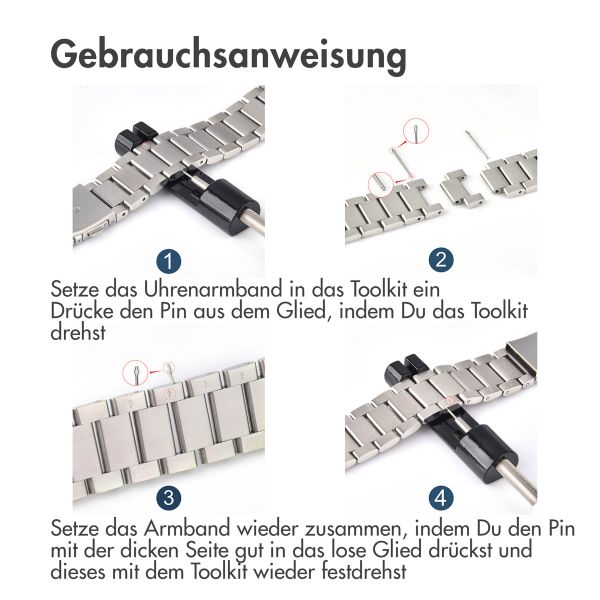 Gebrauchsanweisung

1

2

Setze das Uhrenarmband in das Toolkit ein
Drücke den Pin aus dem Glied, indem Du das Toolkit drehst

3

4

Setze das Armband wieder zusammen, indem Du den Pin mit der dicken Seite gut in das lose Glied drückst und dieses mit dem Toolkit wieder festdrehst