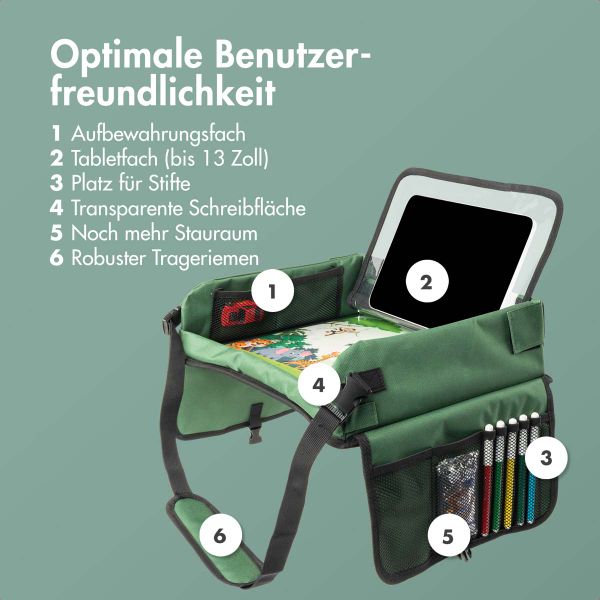 Optimale Benutzerfreundlichkeit

1 Aufbewahrungsfach
2 Tabletfach (bis 13 Zoll)
3 Platz für Stifte
4 Transparente Schreibfläche
5 Noch mehr Stauraum
6 Robuster Trageriemen

1

2

4

3

5

6